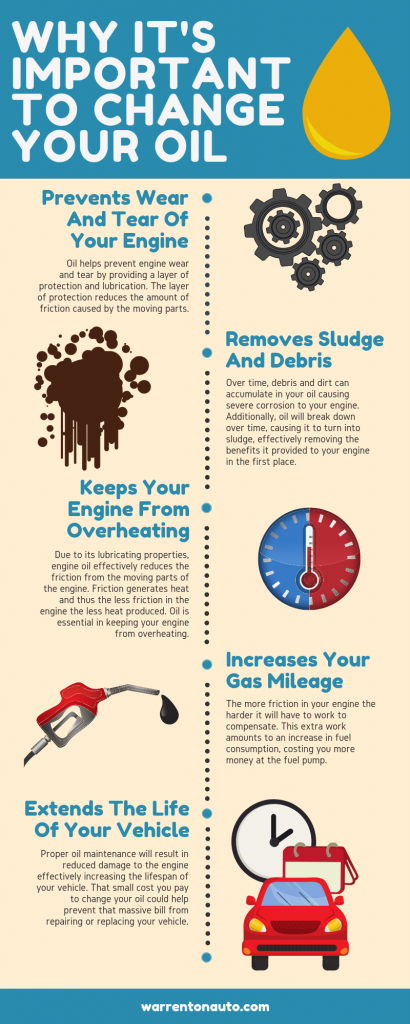 WHY IT'S IMPORTANT TO CHANGE YOUR OIL

Prevents Wear And Tear Of Your Engine

Oil helps prevent engine wear and tear by providing a layer of protection and lubrication. The layer of protection reduces the amount of friction caused by the moving parts.

Removes Sludge And Debris

Over time, debris and dirt can accumulate in your oil causing severe corrosion to your engine. Additionally, oil will break down over time, causing it to turn into sludge, effectively removing the benefits it provided to your engine in the first place.

Keeps Your Engine From Overheating

Due to its lubricating properties, engine oil effectively reduces the friction from the moving parts of the engine. Friction generates heat and thus the less friction in the engine the less heat produced. Oil is essential in keeping your engine from overheating.

Increases Your Gas Mileage

The more friction in your engine the harder it will have to work to compensate. This extra work amounts to an increase in fuel consumption, costing you more money at the fuel pump.

Extends The Life Of Your Vehicle

Proper oil maintenance will result in reduced damage to the engine effectively increasing the lifespan of your vehicle. That small cost you pay to change your oil could help prevent that massive bill from repairing or replacing your vehicle.

warrentonauto.com